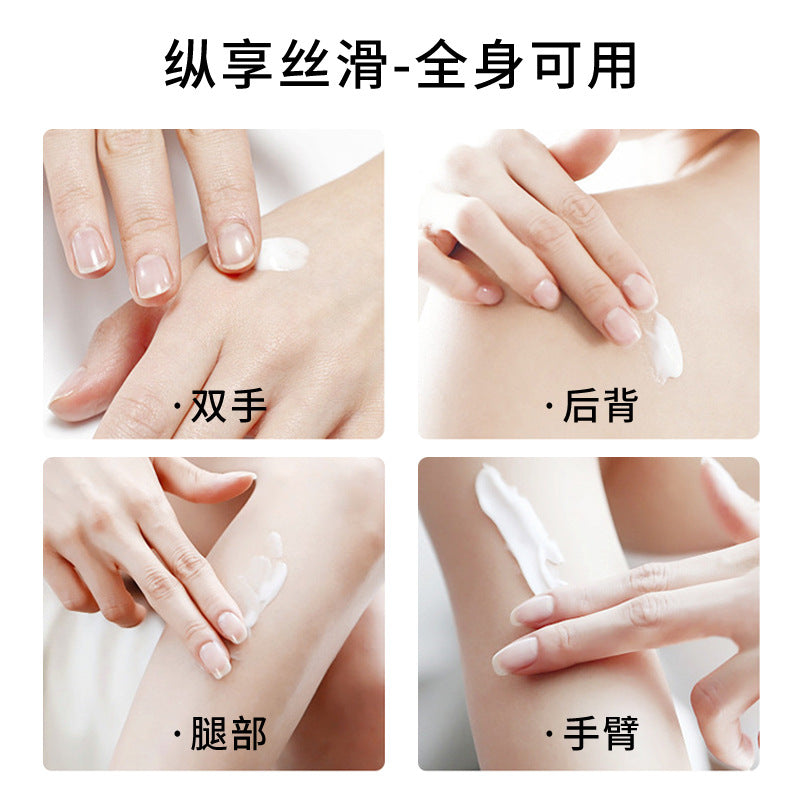 纵享丝滑-全身可用

·双手

·后背

·腿部

·手臂