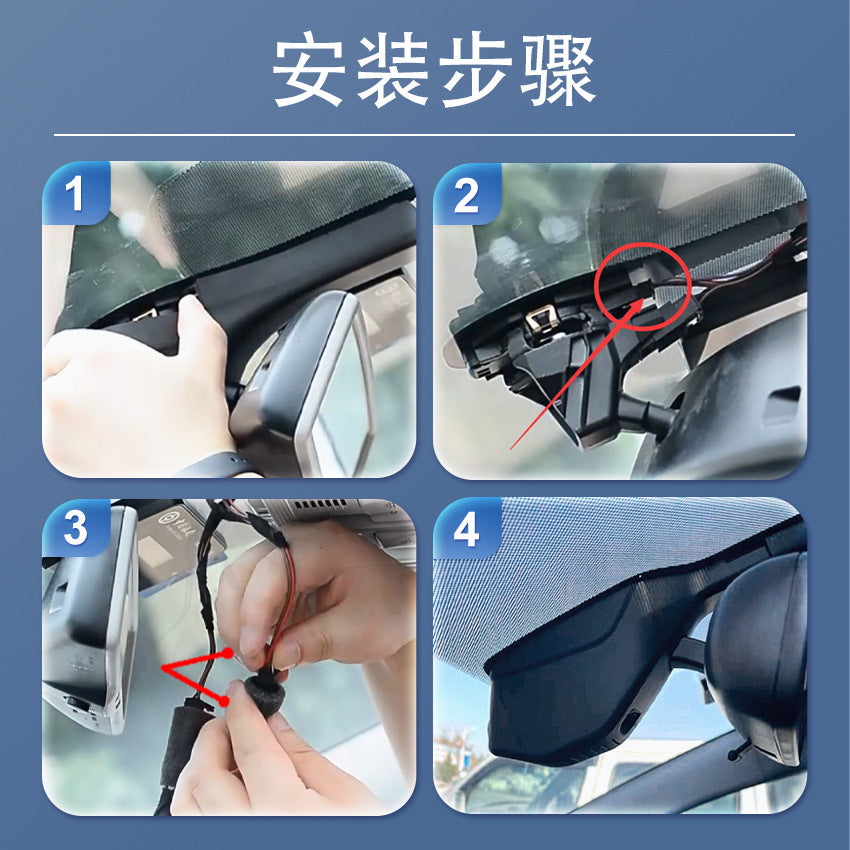 安装步骤

1

2

3

4