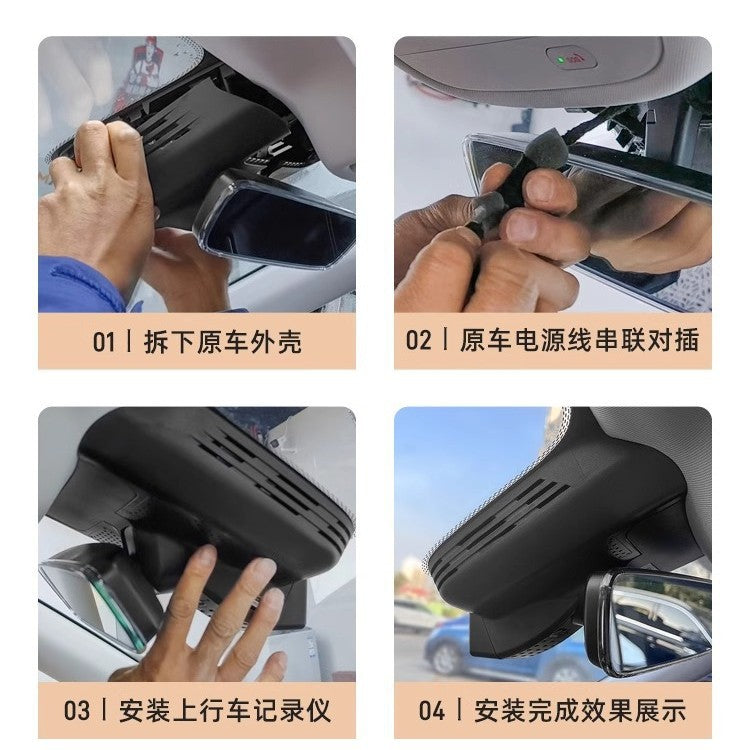 01 | 拆下原车外壳

02 | 原车电源线串联对插

03 | 安装上行车记录仪

04 | 安装完成效果展示