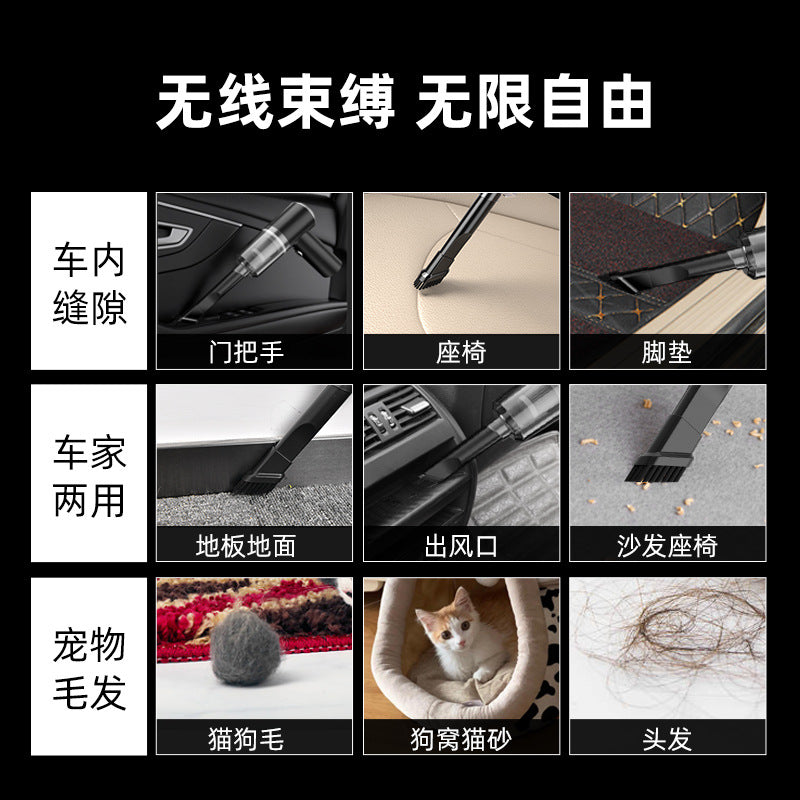 无线束缚 无限自由

车内缝隙

门把手

座椅

脚垫

车家两用

地板地面

出风口

沙发座椅

宠物毛发

猫狗毛

狗窝猫砂

头发