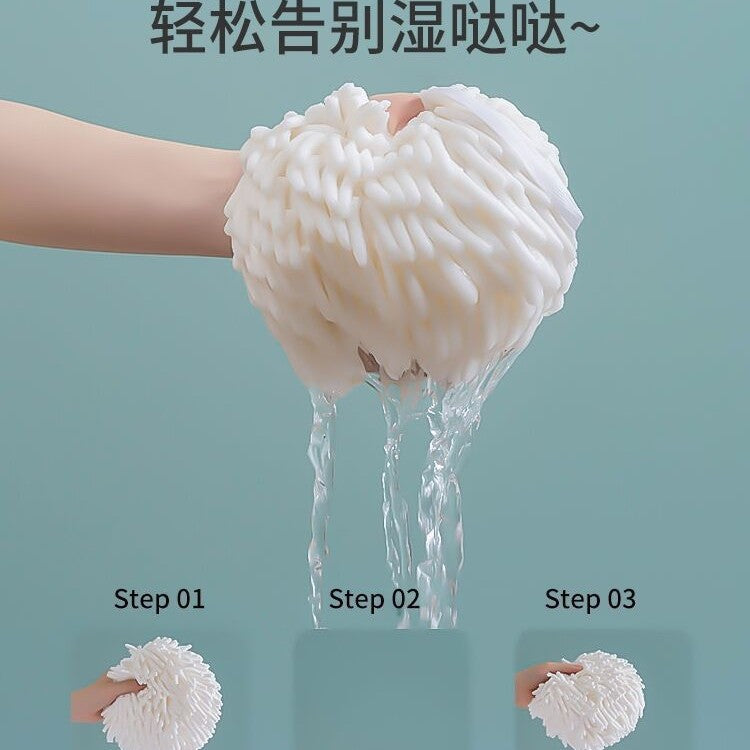 轻松告别湿哒哒~

Step 01

Step 02

Step 03