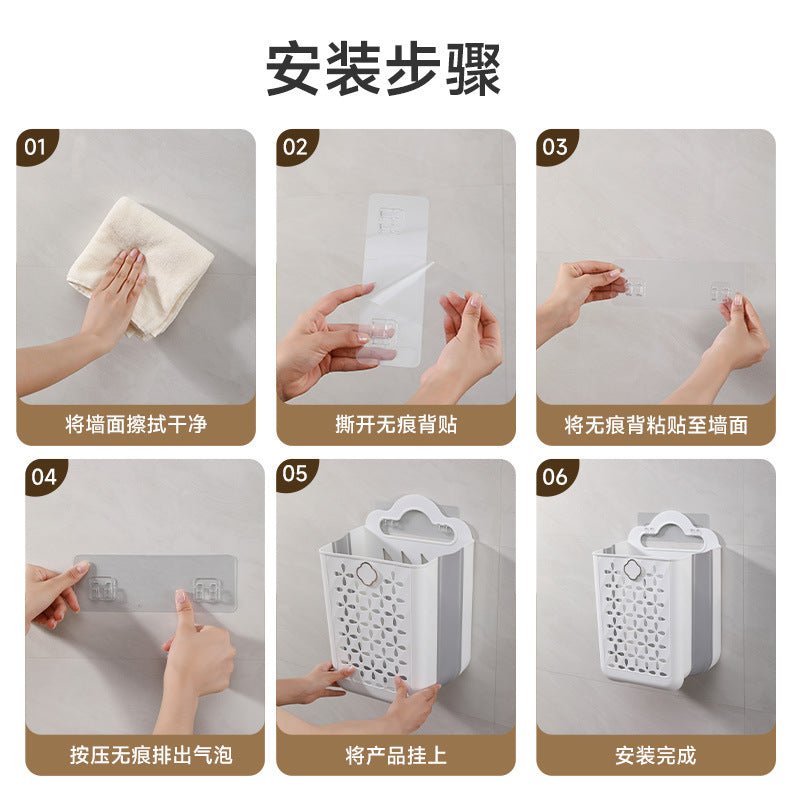 安装步骤

01
将墙面擦拭干净

02
撕开无痕背贴

03
将无痕背粘贴至墙面

04
按压无痕排出气泡

05
将产品挂上

06
安装完成