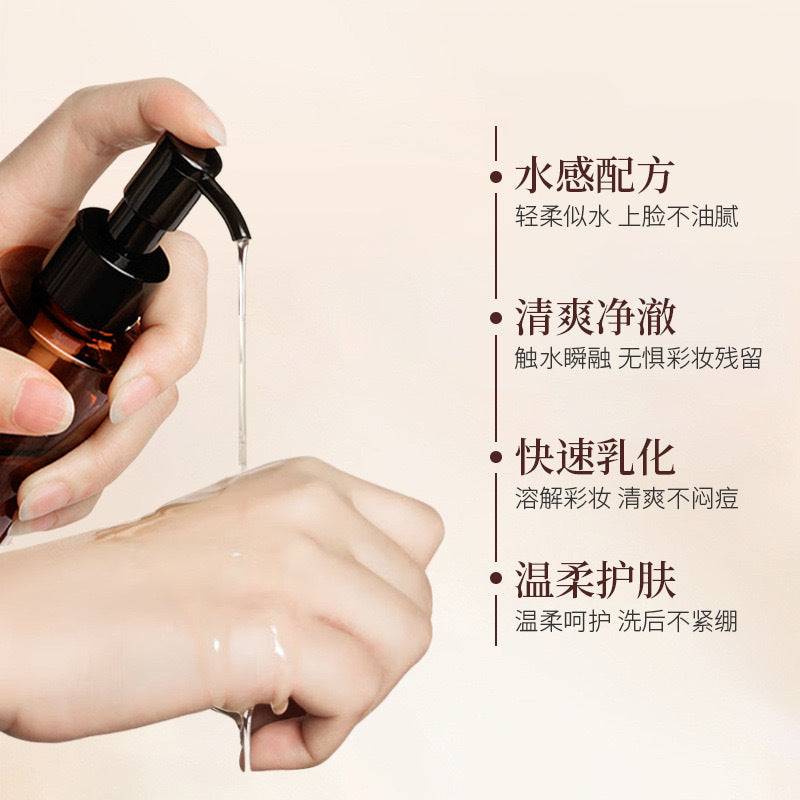 水感配方
轻柔似水 上脸不油腻

清爽净澈
触水瞬融 无惧彩妆残留

快速乳化
溶解彩妆 清爽不闷痘

温柔护肤
温柔呵护 洗后不紧绷