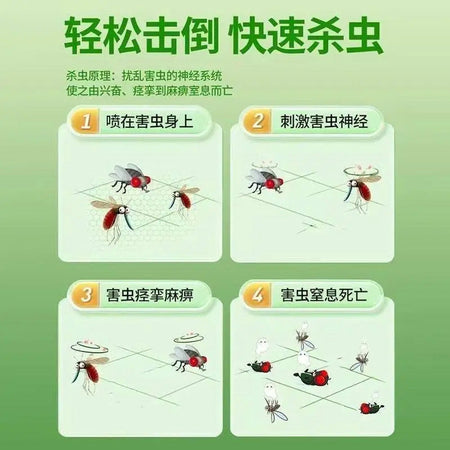 轻松击倒 快速杀虫

杀虫原理：扰乱害虫的神经系统
使之由兴奋、痉挛到麻痹窒息而亡

1 喷在害虫身上

2 刺激害虫神经

3 害虫痉挛麻痹

4 害虫窒息死亡