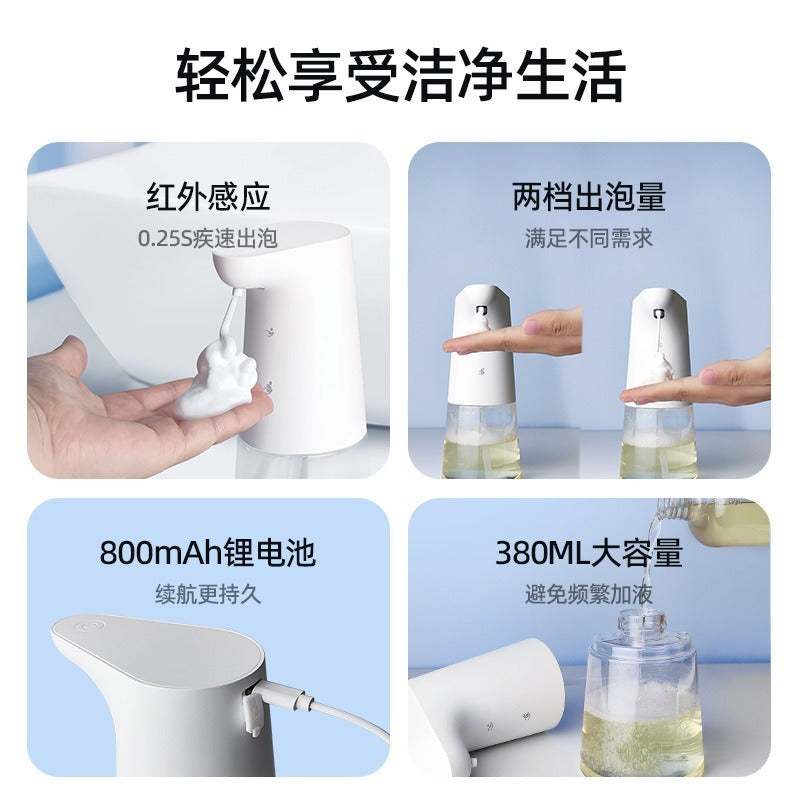 轻松享受洁净生活

红外感应
0.25S疾速出泡

两档出泡量
满足不同需求

800mAh锂电池
续航更持久

380ML大容量
避免频繁加液