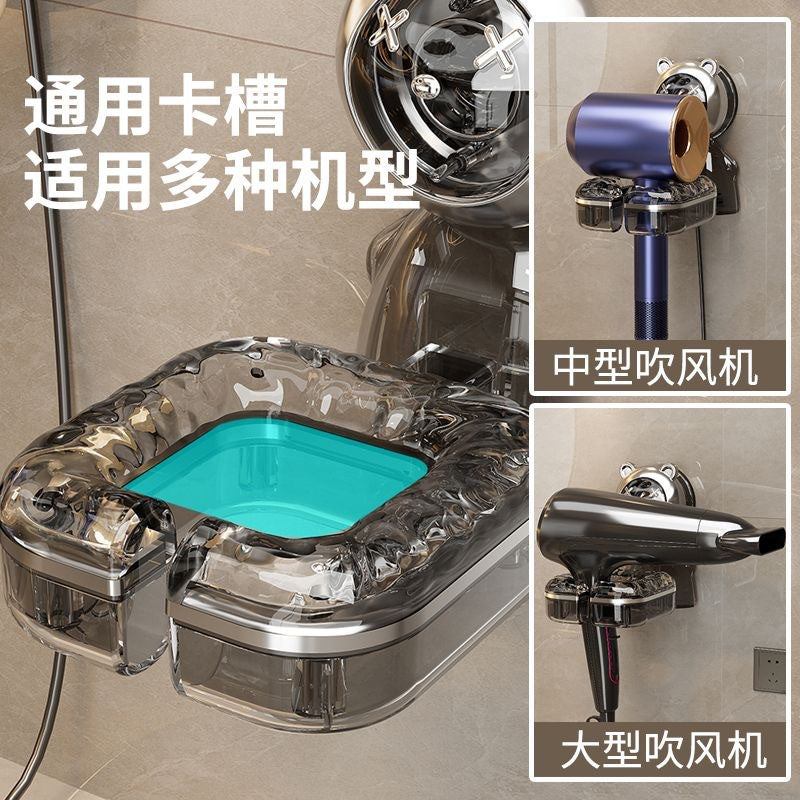 通用卡槽
适用多种机型

中型吹风机

大型吹风机