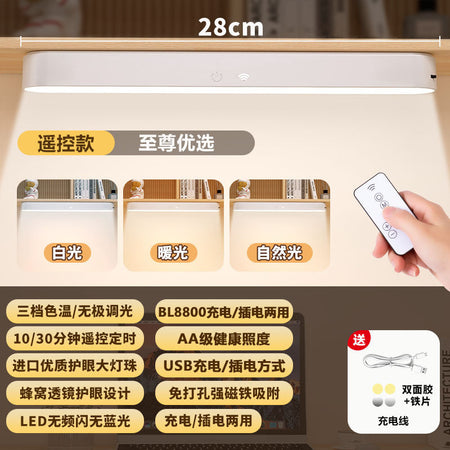 28cm

遥控款 至尊优选

白光

暖光

自然光

三档色温/无极调光

10/30分钟遥控定时

进口优质护眼大灯珠

蜂窝透镜护眼设计

LED无频闪无蓝光

BL8800充电/插电两用

AA级健康照度

USB充电/插电方式

免打孔强磁铁吸附

充电/插电两用

送

双面胶 +铁片

充电线

ARCHITECTURE