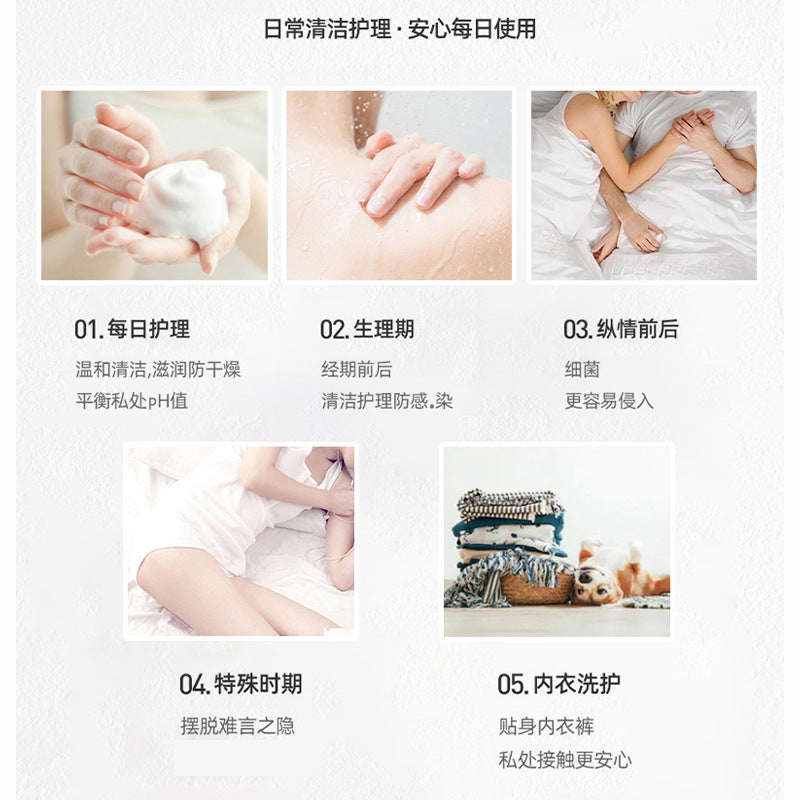 日常清洁护理 · 安心每日使用

01. 每日护理
温和清洁,滋润防干燥
平衡私处pH值

02. 生理期
经期前后
清洁护理防感.染

03. 纵情前后
细菌
更容易侵入

04. 特殊时期
摆脱难言之隐

05. 内衣洗护
贴身内衣裤
私处接触更安心