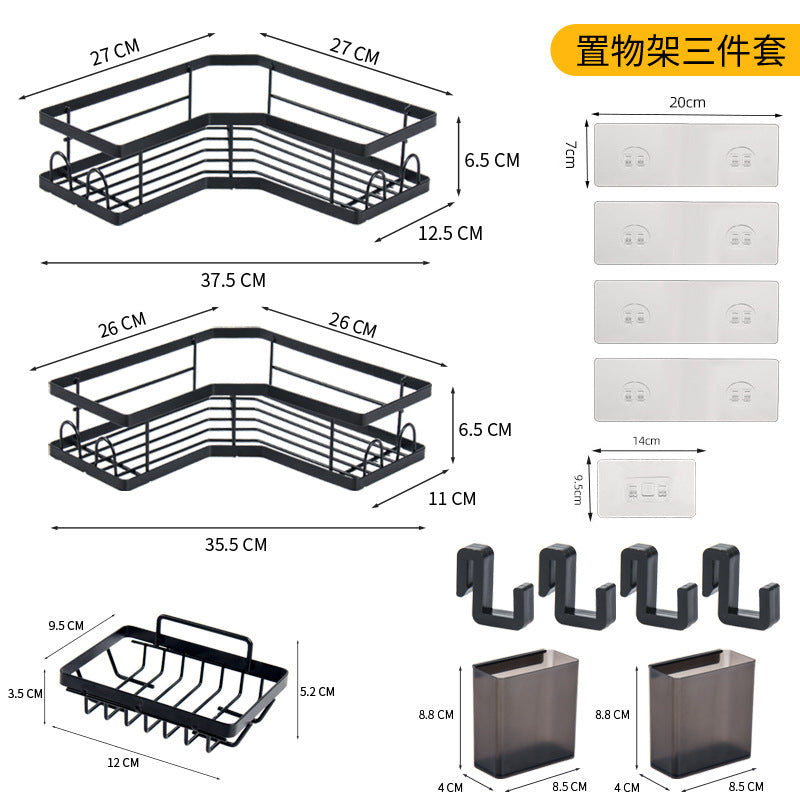 置物架三件套

27 CM
27 CM
6.5 CM
12.5 CM
37.5 CM

20cm
7cm

26 CM
26 CM
6.5 CM
11 CM
35.5 CM

14cm
9.5cm

9.5 CM
3.5 CM
5.2 CM
12 CM

8.8 CM
4 CM
8.5 CM
8.8 CM
4 CM
8.5 CM