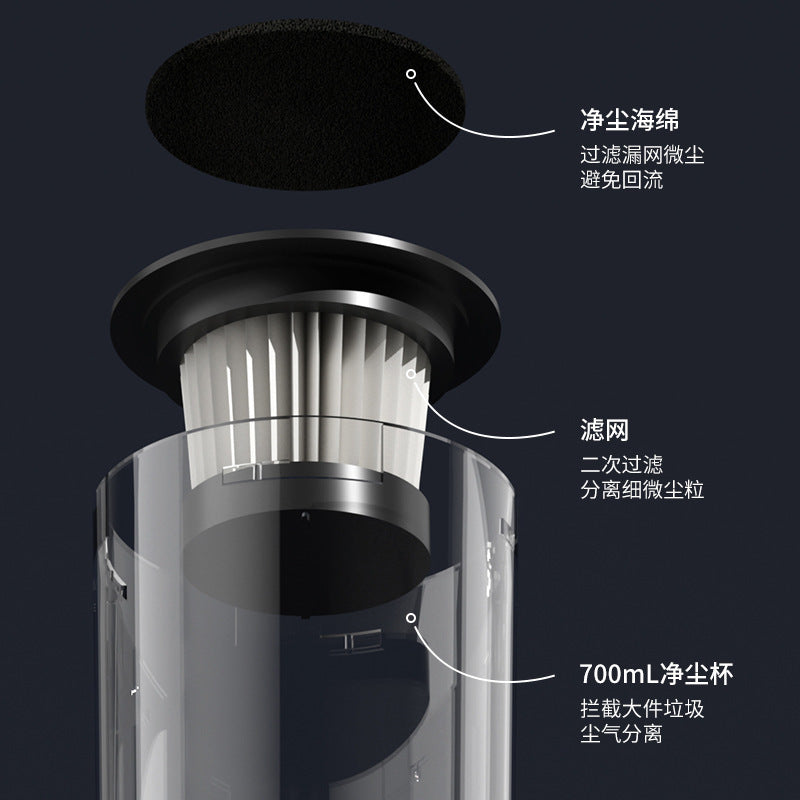 净尘海绵
过滤漏网微尘
避免回流

滤网
二次过滤
分离细微尘粒

700mL净尘杯
拦截大件垃圾
尘气分离