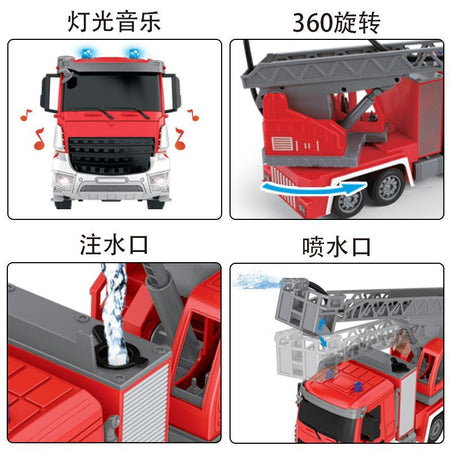 灯光音乐

360旋转

注水口

喷水口