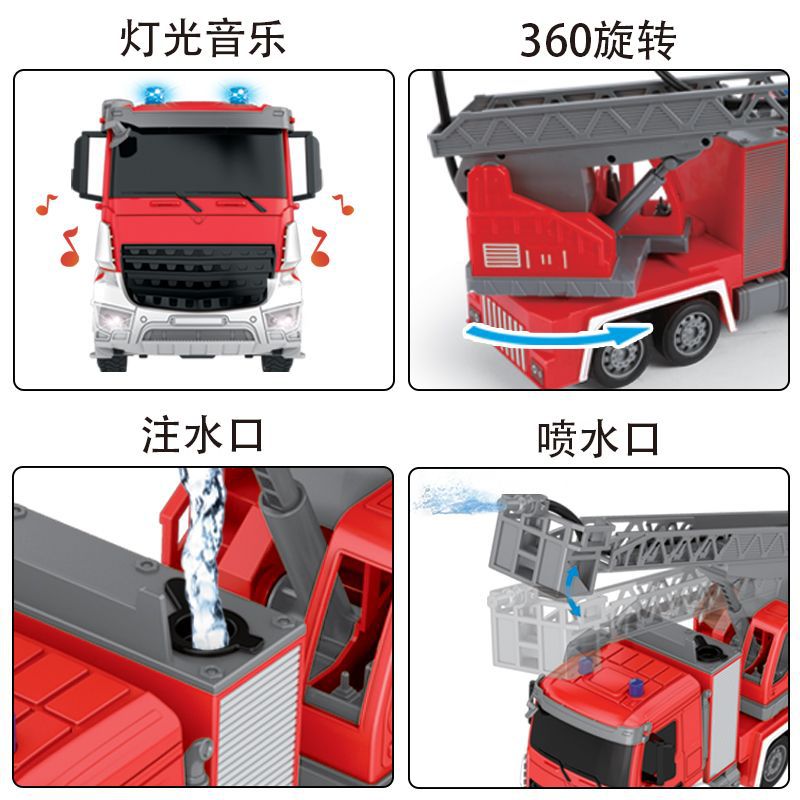 灯光音乐

360旋转

注水口

喷水口