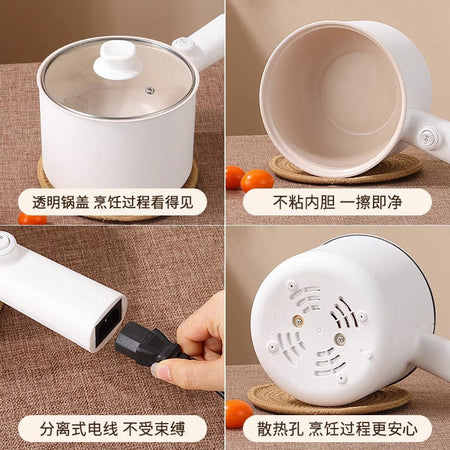 透明锅盖 烹饪过程看得见

不粘内胆 一擦即净

分离式电线 不受束缚

散热孔 烹饪过程更安心