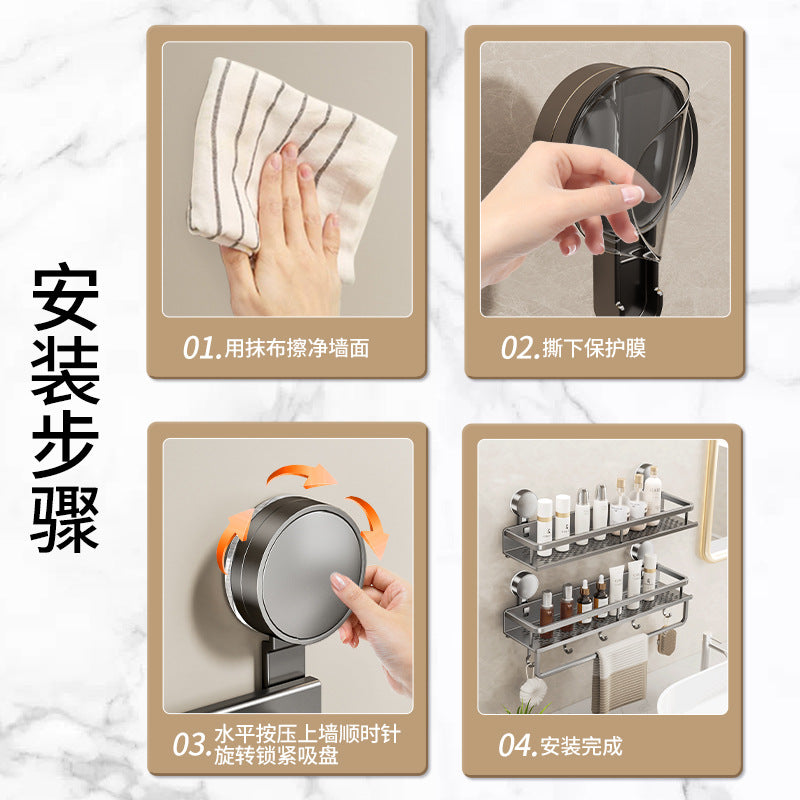 安装步骤

01.用抹布擦净墙面

02.撕下保护膜

03.水平按压上墙顺时针旋转锁紧吸盘

04.安装完成