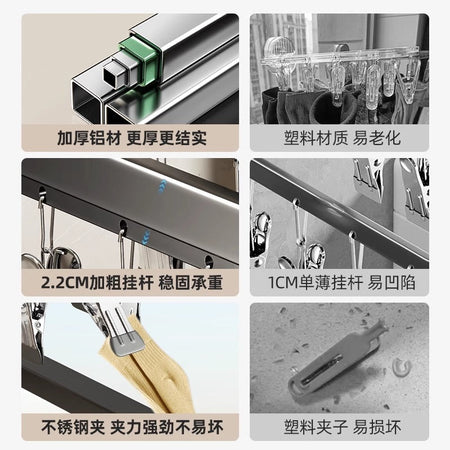 加厚铝材 更厚更结实

塑料材质 易老化

2.2CM加粗挂杆 稳固承重

1CM单薄挂杆 易凹陷

不锈钢夹 夹力强劲不易坏

塑料夹子 易损坏