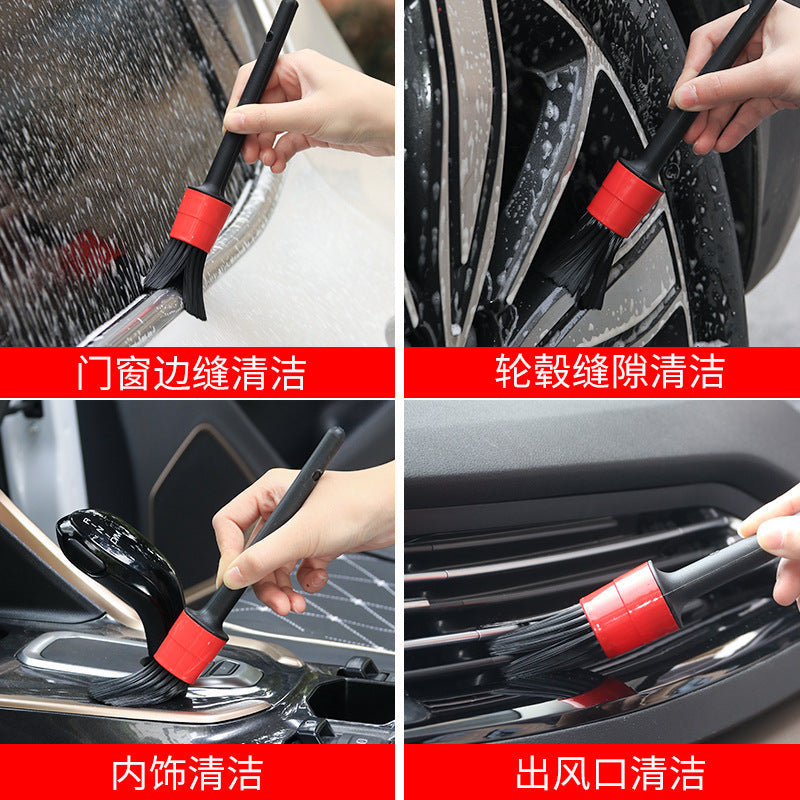 门窗边缝清洁

轮毂缝隙清洁

内饰清洁

出风口清洁