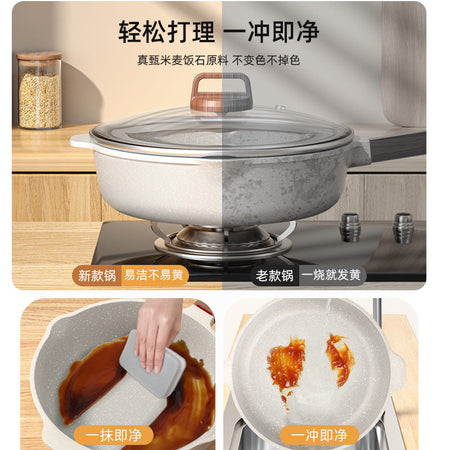 轻松打理 一冲即净

真甄米麦饭石原料 不变色不掉色

新款锅 易洁不易黄

老款锅 一烧就发黄

一抹即净

一冲即净