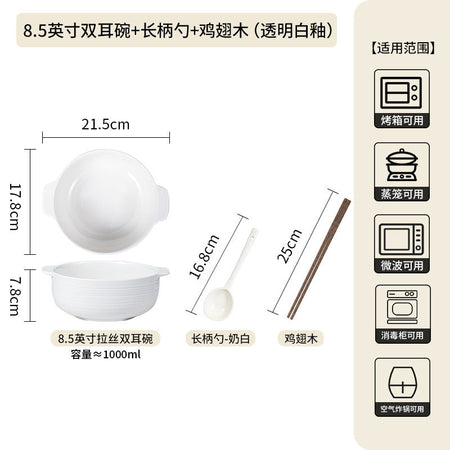 8.5英寸双耳碗+长柄勺+鸡翅木（透明白釉）

21.5cm

17.8cm

7.8cm

16.8cm

25cm

8.5英寸拉丝双耳碗
容量≈1000ml

长柄勺-奶白

鸡翅木

【适用范围】

烤箱可用

蒸笼可用

微波可用

消毒柜可用

空气炸锅可用