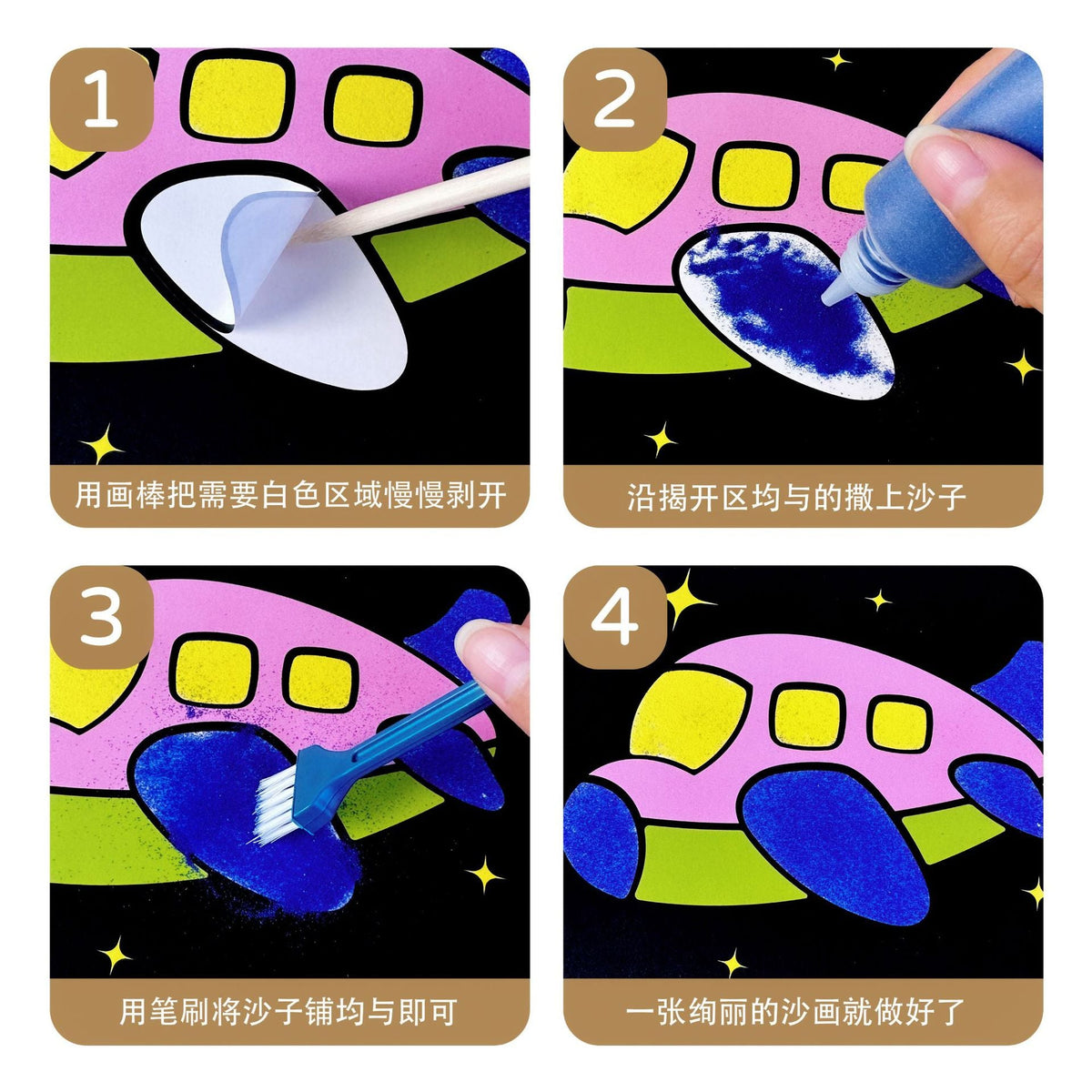 1
用画棒把需要白色区域慢慢剥开

2
沿揭开区均与的撒上沙子

3
用笔刷将沙子铺均与即可

4
一张绚丽的沙画就做好了