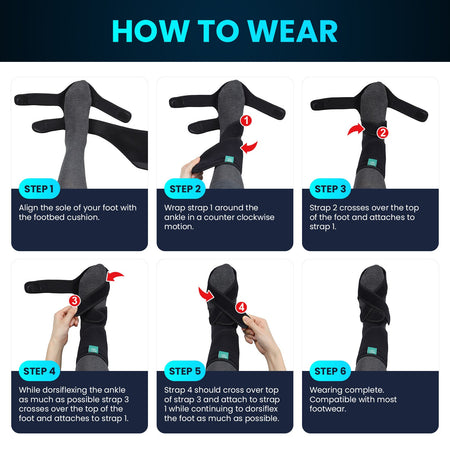 HOW TO WEAR

STEP 1

Align the sole of your foot with the footbed cushion.

1

STEP 2

Wrap strap 1 around the ankle in a counter clockwise motion.

2

STEP 3

Strap 2 crosses over the top of the foot and attaches to strap 1.

3

STEP 4

While dorsiflexing the ankle as much as possible strap 3 crosses over the top of the foot and attaches to strap 1.

4

STEP 5

Strap 4 should cross over top of strap 3 and attach to strap 1 while continuing to dorsiflex the foot as much as possible.

STEP 6

Wearing complete. Compatible with most footwear.