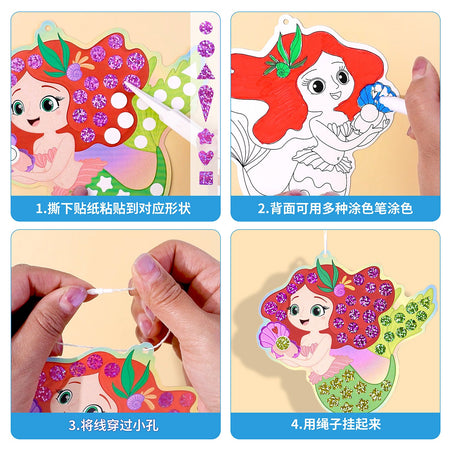 1.撕下贴纸粘贴到对应形状

2.背面可用多种涂色笔涂色

3.将线穿过小孔

4.用绳子挂起来