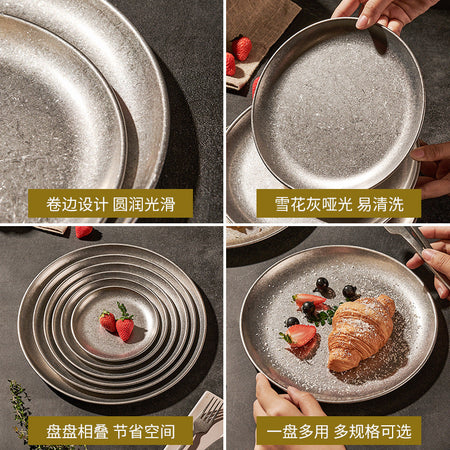 卷边设计 圆润光滑

雪花灰哑光 易清洗

盘盘相叠 节省空间

一盘多用 多规格可选