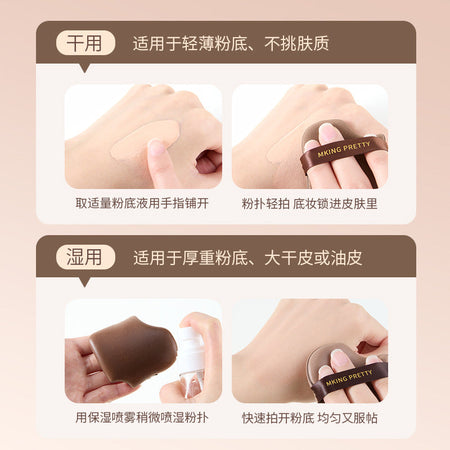 干用 适用于轻薄粉底、不挑肤质

MKING PRETTY

取适量粉底液用手指铺开

粉扑轻拍 底妆锁进皮肤里

湿用 适用于厚重粉底、大干皮或油皮

MKING PRETTY

用保湿喷雾稍微喷湿粉扑

快速拍开粉底 均匀又服帖