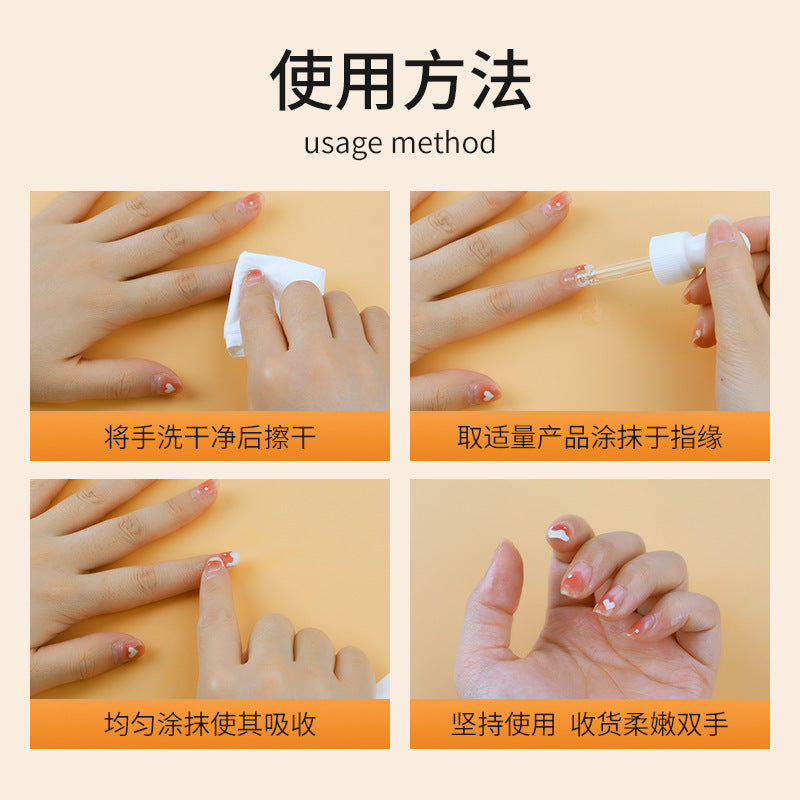 使用方法

usage method

将手洗干净后擦干

取适量产品涂抹于指缘

均匀涂抹使其吸收

坚持使用 收货柔嫩双手