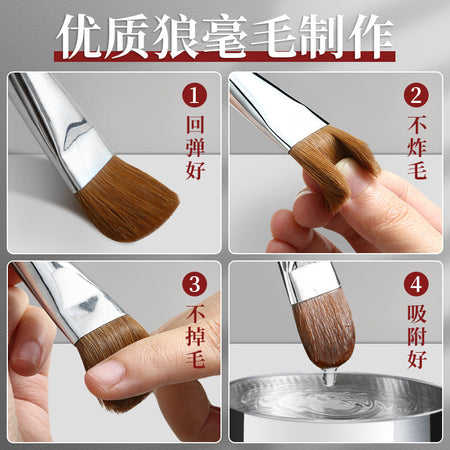 优质狼毫毛制作

1
回弹好

2
不炸毛

3
不掉毛

4
吸附好