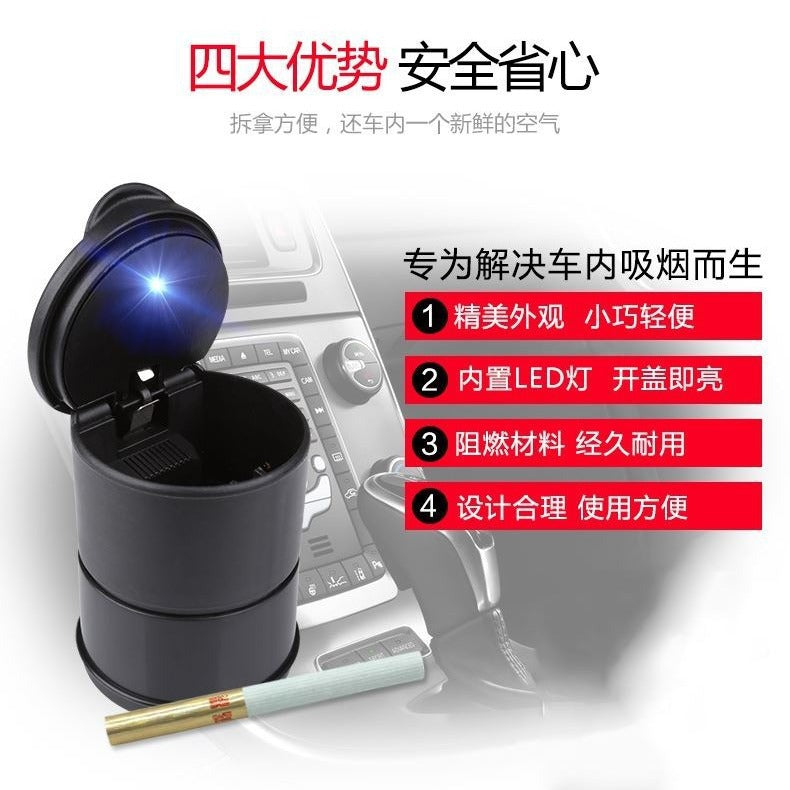 四大优势 安全省心

拆拿方便，还车内一个新鲜的空气

专为解决车内吸烟而生

1 精美外观 小巧轻便

2 内置LED灯 开盖即亮

3 阻燃材料 经久耐用

4 设计合理 使用方便