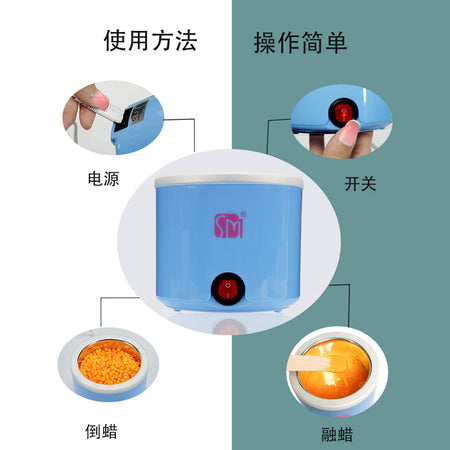 使用方法

操作简单

电源

开关

SM

倒蜡

融蜡