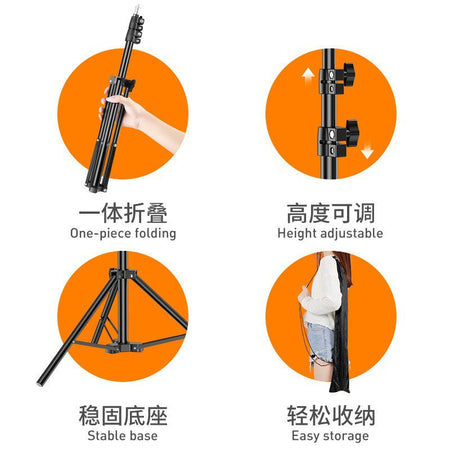 一体折叠
One-piece folding

高度可调
Height adjustable

稳固底座
Stable base

轻松收纳
Easy storage