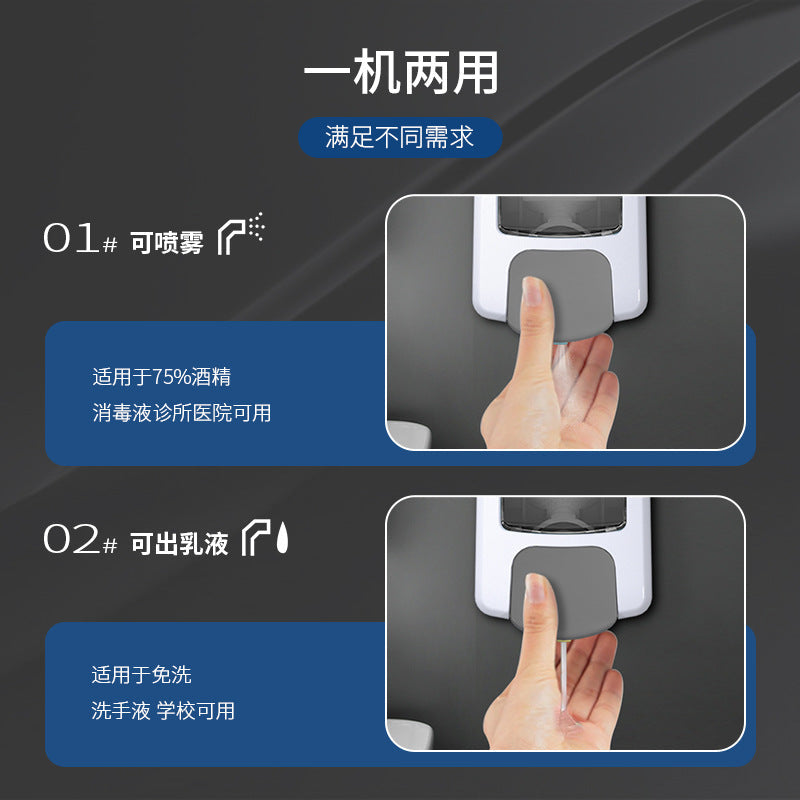 一机两用

满足不同需求

01# 可喷雾

适用于75%酒精
消毒液诊所医院可用

02# 可出乳液

适用于免洗
洗手液 学校可用