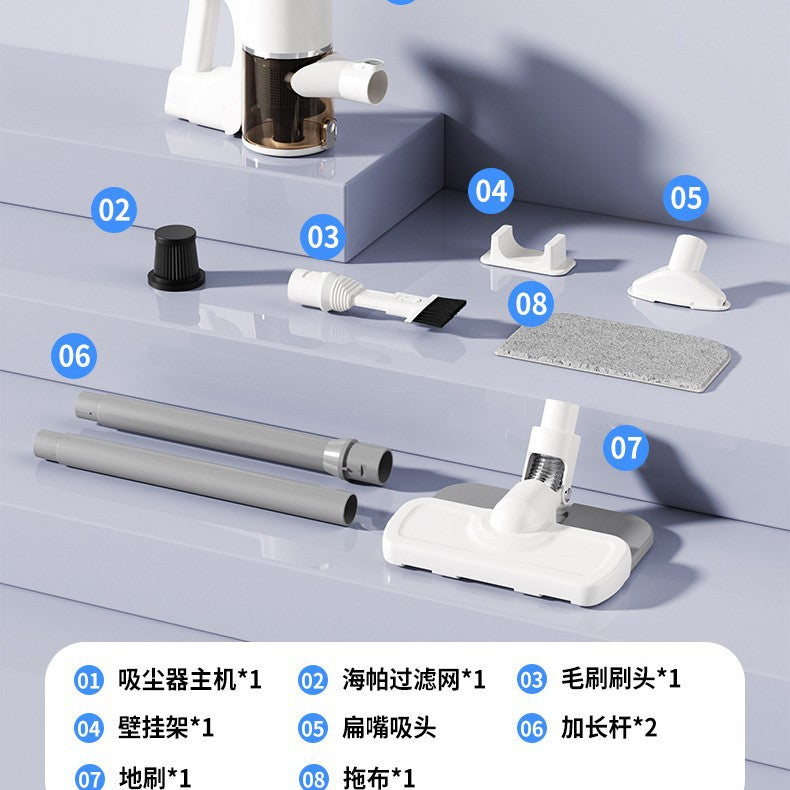 02

03

04

05

08

06

07

01 吸尘器主机*1
02 海帕过滤网*1
03 毛刷刷头*1
04 壁挂架*1
05 扁嘴吸头
06 加长杆*2
07 地刷*1
08 拖布*1