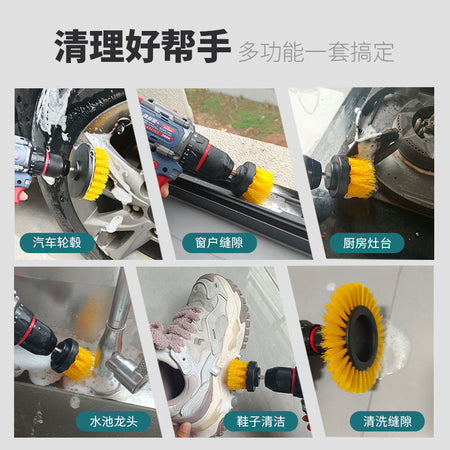 清理好帮手 多功能一套搞定

汽车轮毂

窗户缝隙

厨房灶台

水池龙头

鞋子清洁

清洗缝隙