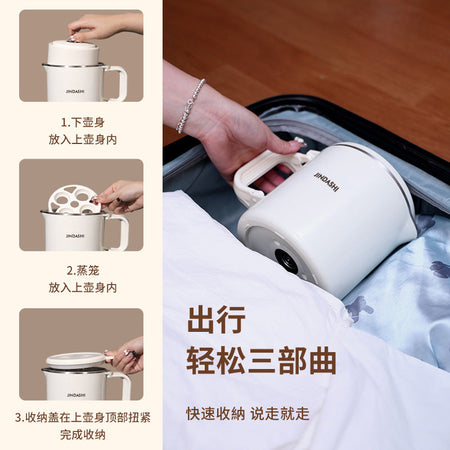 JINDASHI

1.下壶身
放入上壶身内

JINDASHI

2.蒸笼
放入上壶身内

JINDASHI

3.收纳盖在上壶身顶部扭紧
完成收纳

JINDASHI

出行
轻松三部曲

快速收纳 说走就走