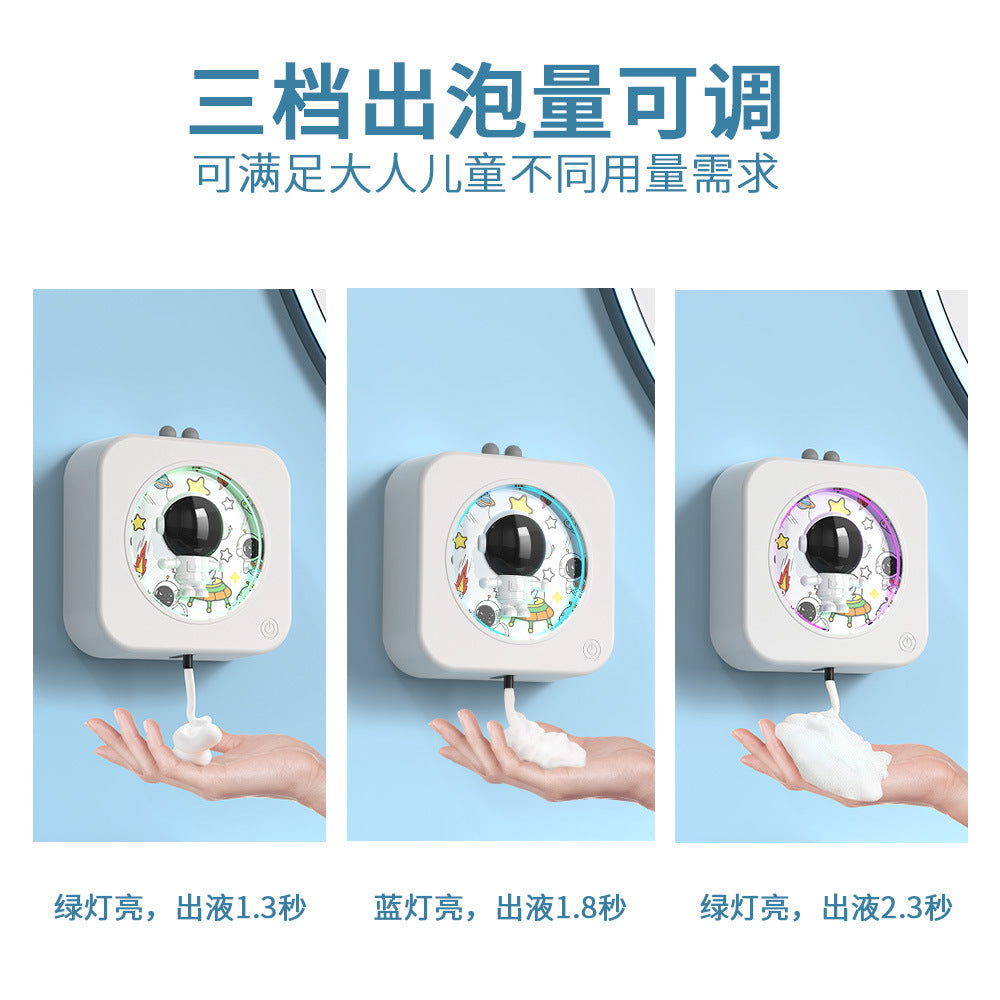 三档出泡量可调
可满足大人儿童不同用量需求

绿灯亮，出液1.3秒

蓝灯亮，出液1.8秒

绿灯亮，出液2.3秒