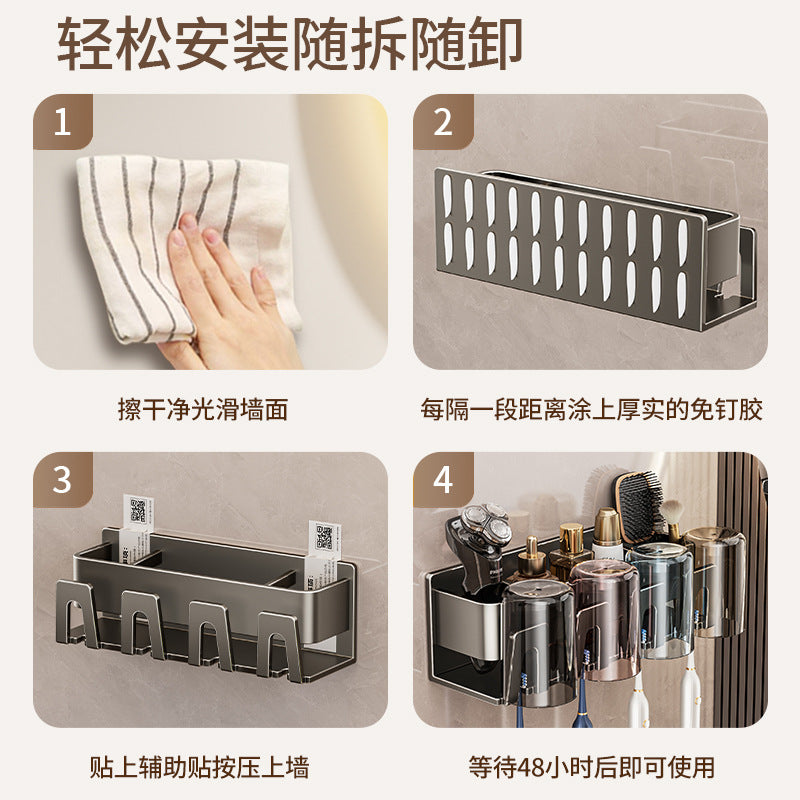 轻松安装随拆随卸

1

擦干净光滑墙面

2

每隔一段距离涂上厚实的免钉胶

3

贴上辅助贴按压上墙

4

等待48小时后即可使用