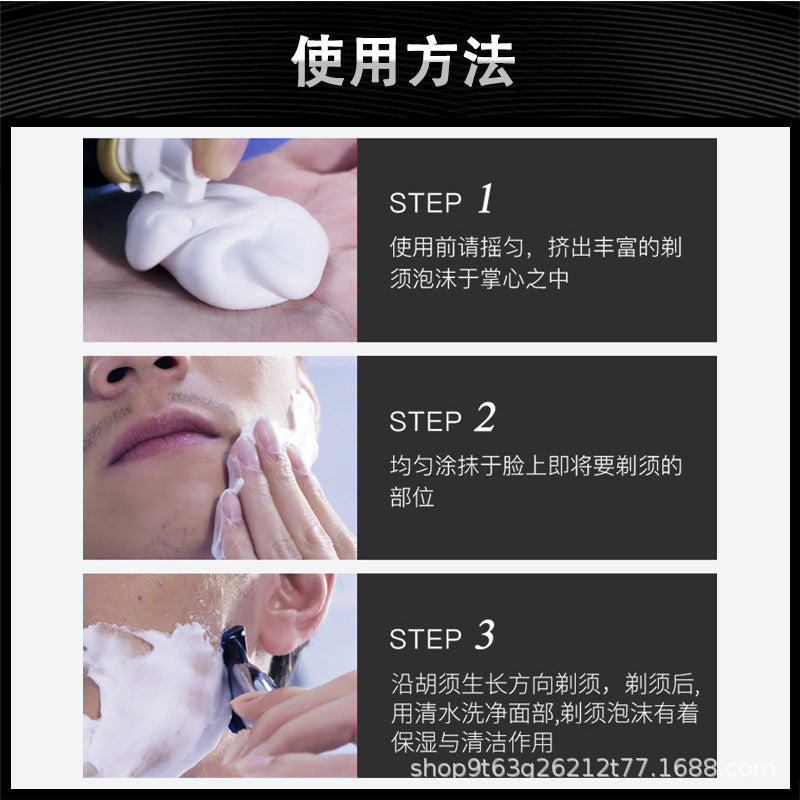 使用方法

STEP 1
使用前请摇匀，挤出丰富的剃须泡沫于掌心之中

STEP 2
均匀涂抹于脸上即将要剃须的部位

STEP 3
沿胡须生长方向剃须，剃须后,用清水洗净面部,剃须泡沫有着保湿与清洁作用

shop9t63g26212t77.1688.com