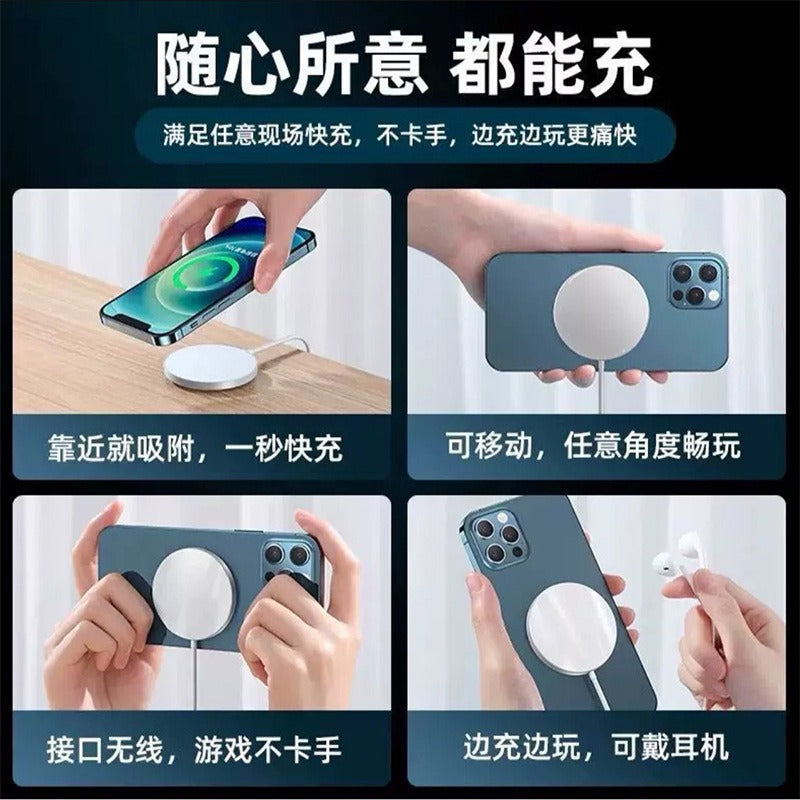 随心所意 都能充

满足任意现场快充，不卡手，边充边玩更痛快

靠近就吸附，一秒快充

可移动，任意角度畅玩

接口无线，游戏不卡手

边充边玩，可戴耳机