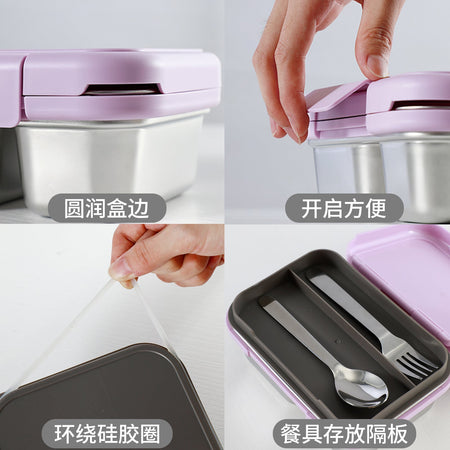 圆润盒边

开启方便

环绕硅胶圈

餐具存放隔板