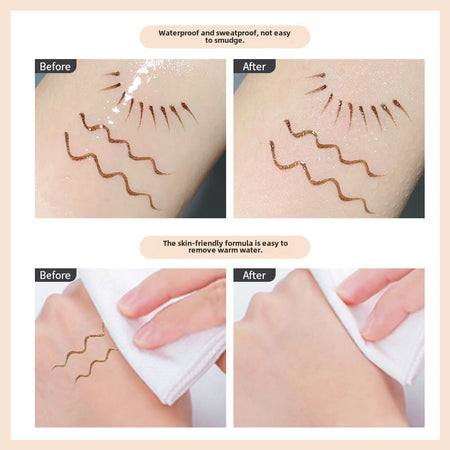 Waterproof and sweatproof, not easy to smudge.

Before

After

The skin-friendly formula is easy to remove warm water.

Before

After