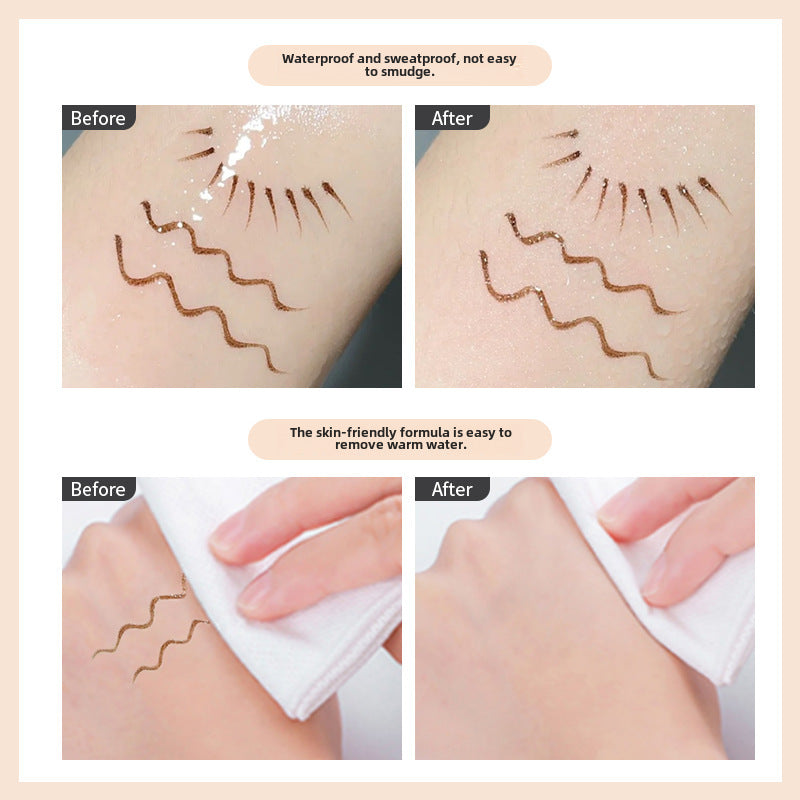 Waterproof and sweatproof, not easy to smudge.

Before

After

The skin-friendly formula is easy to remove warm water.

Before

After