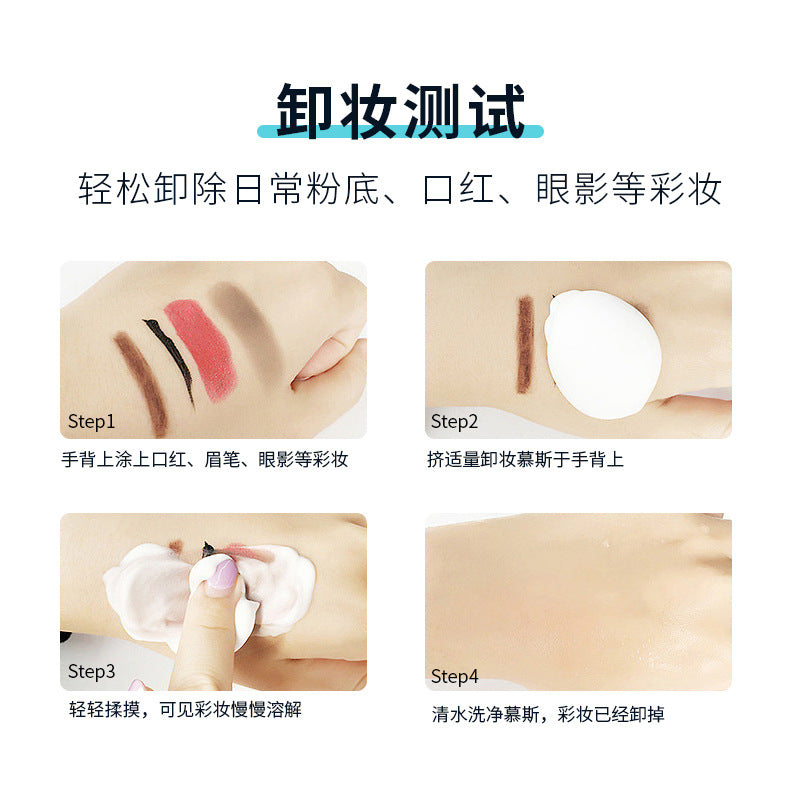 卸妆测试

轻松卸除日常粉底、口红、眼影等彩妆

Step1

手背上涂上口红、眉笔、眼影等彩妆

Step2

挤适量卸妆慕斯于手背上

Step3

轻轻揉摸，可见彩妆慢慢溶解

Step4

清水洗净慕斯，彩妆已经卸掉