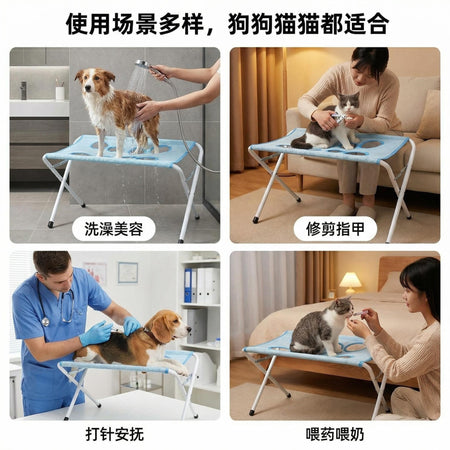 使用场景多样，狗狗猫猫都适合

洗澡美容

修剪指甲

打针安抚

喂药喂奶