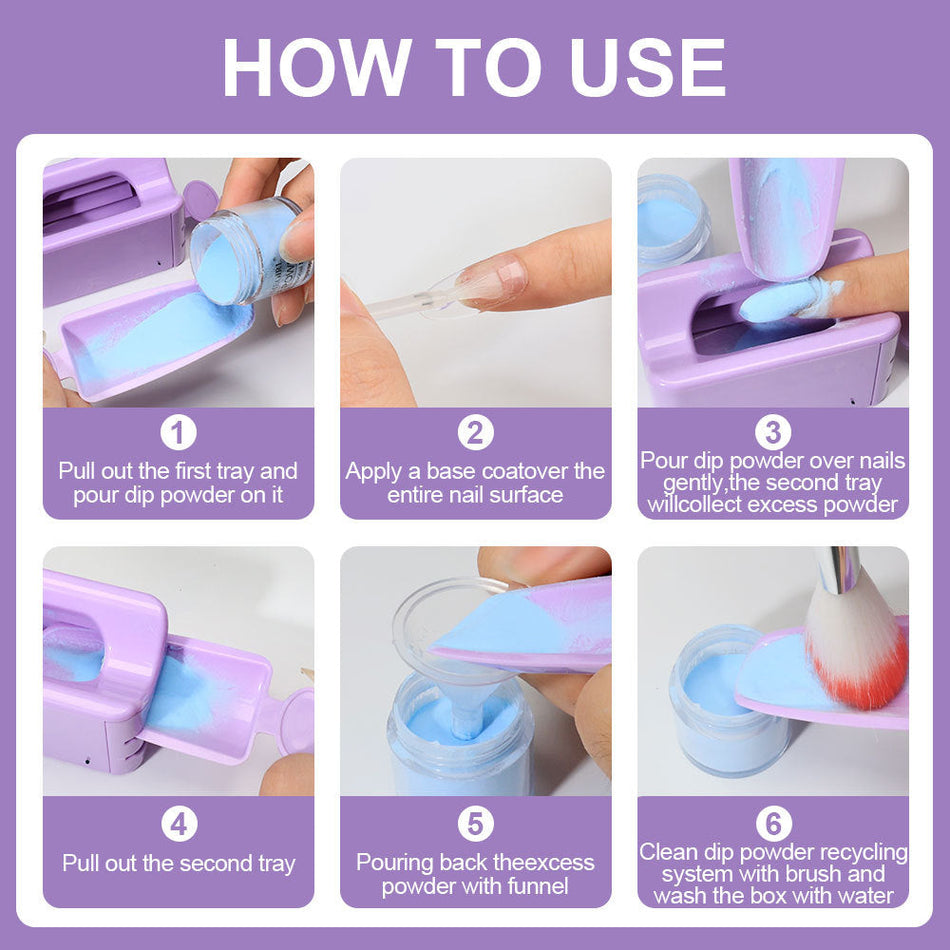 HOW TO USE

1
Pull out the first tray and pour dip powder on it

2
Apply a base coatover the entire nail surface

3
Pour dip powder over nails gently,the second tray willcollect excess powder

4
Pull out the second tray

5
Pouring back theexcess powder with funnel

6
Clean dip powder recycling system with brush and wash the box with water