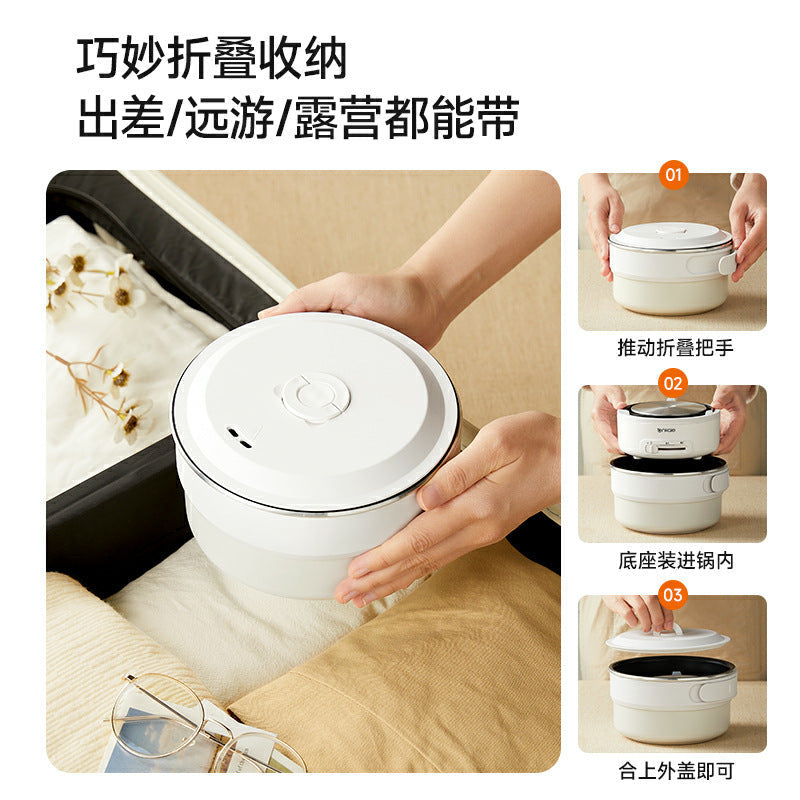 巧妙折叠收纳
出差/远游/露营都能带

01
推动折叠把手

02
底座装进锅内

03
合上外盖即可