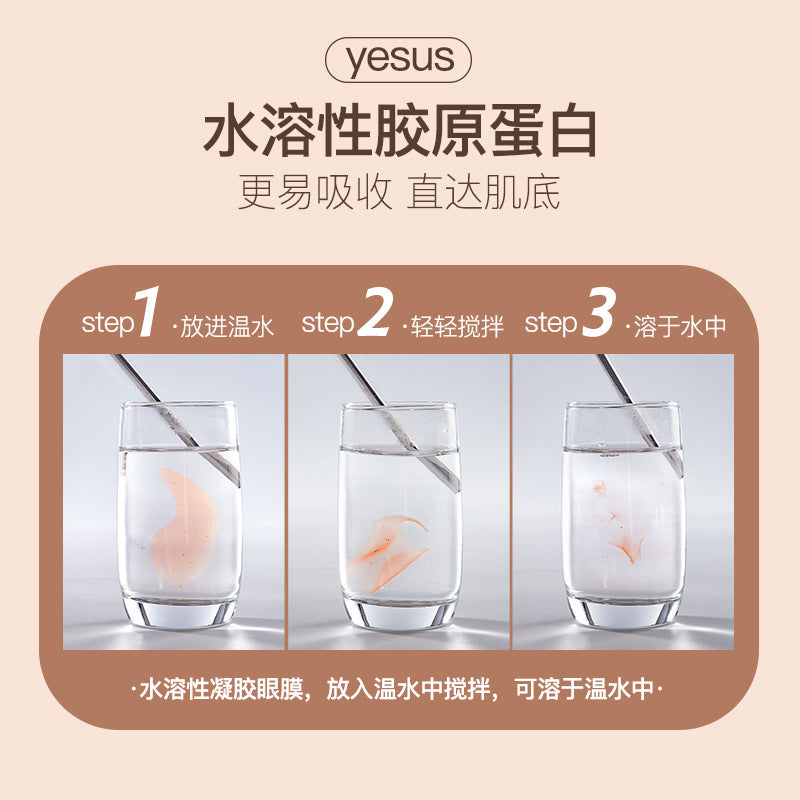 yesus

水溶性胶原蛋白

更易吸收 直达肌底

step1 ·放进温水

step2 ·轻轻搅拌

step3 ·溶于水中

·水溶性凝胶眼膜，放入温水中搅拌，可溶于温水中·